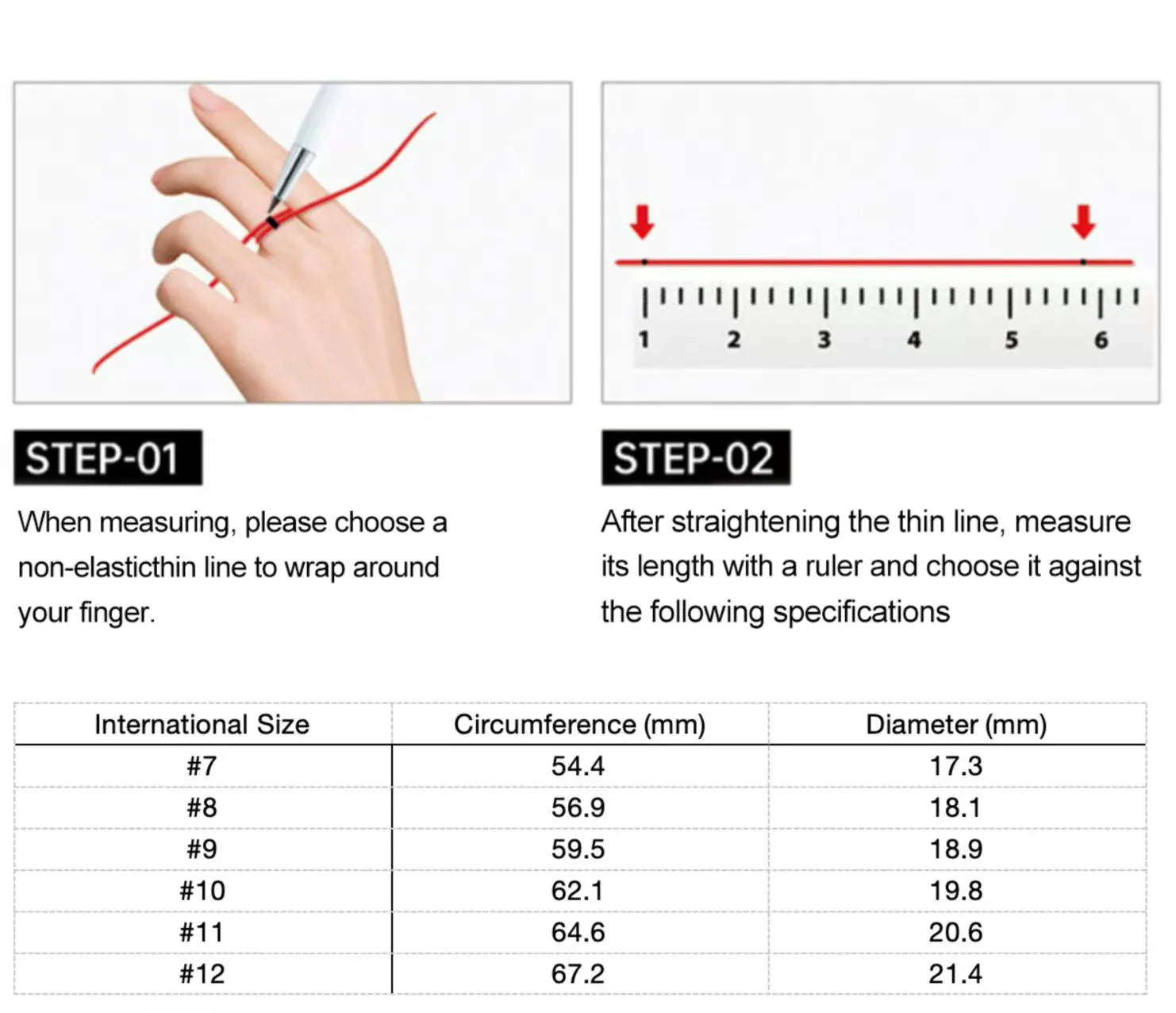 1 2 3 4 5 6

STEP-01

When measuring, please choose a non-elasticthin line to wrap around your finger.

STEP-02

After straightening the thin line, measure its length with a ruler and choose it against the following specifications

| International Size | Circumference (mm) | Diameter (mm) |
|---|---|---|
| #7 | 54.4 | 17.3 |
| #8 | 56.9 | 18.1 |
| #9 | 59.5 | 18.9 |
| #10 | 62.1 | 19.8 |
| #11 | 64.6 | 20.6 |
| #12 | 67.2 | 21.4 |